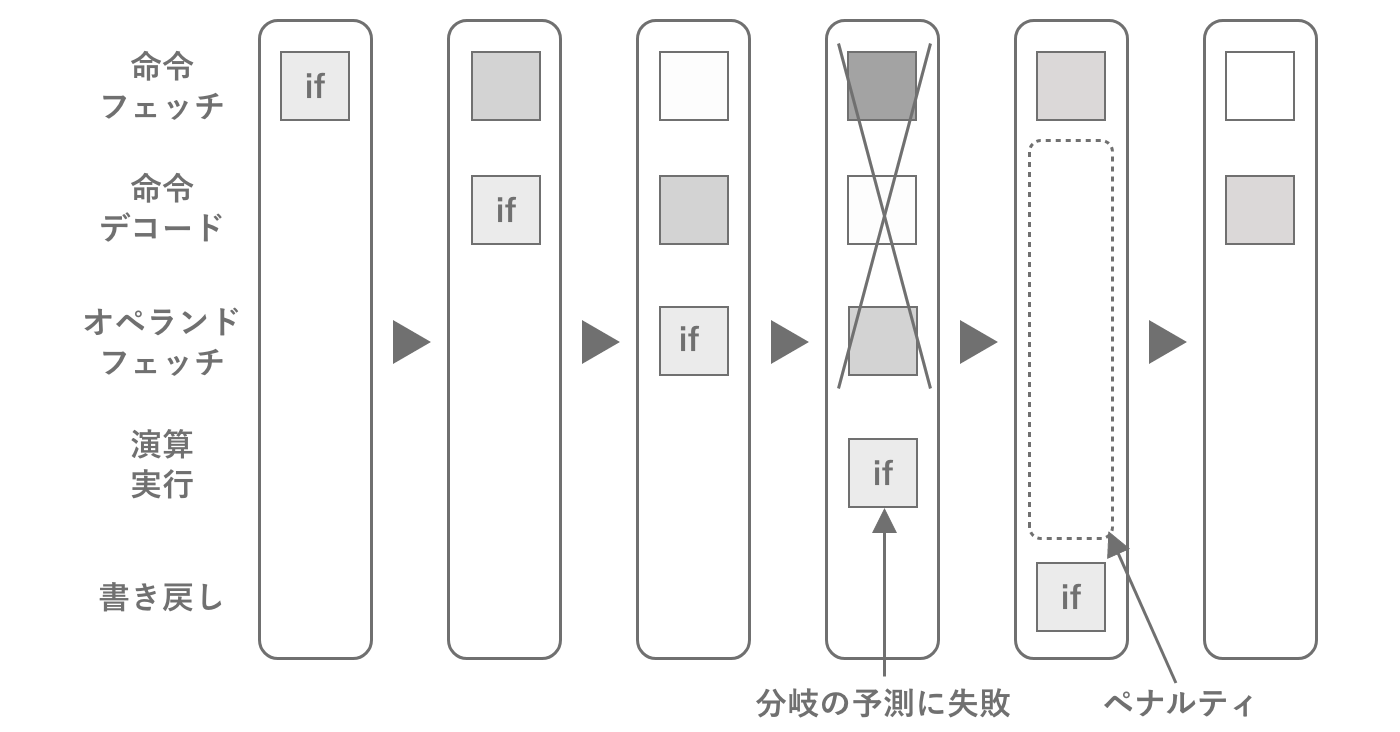 命令
フェッチ

命令
デコード

オペランド
フェッチ

演算
実行

書き戻し

if

if

if

if

if

分岐の予測に失敗

ペナルティ